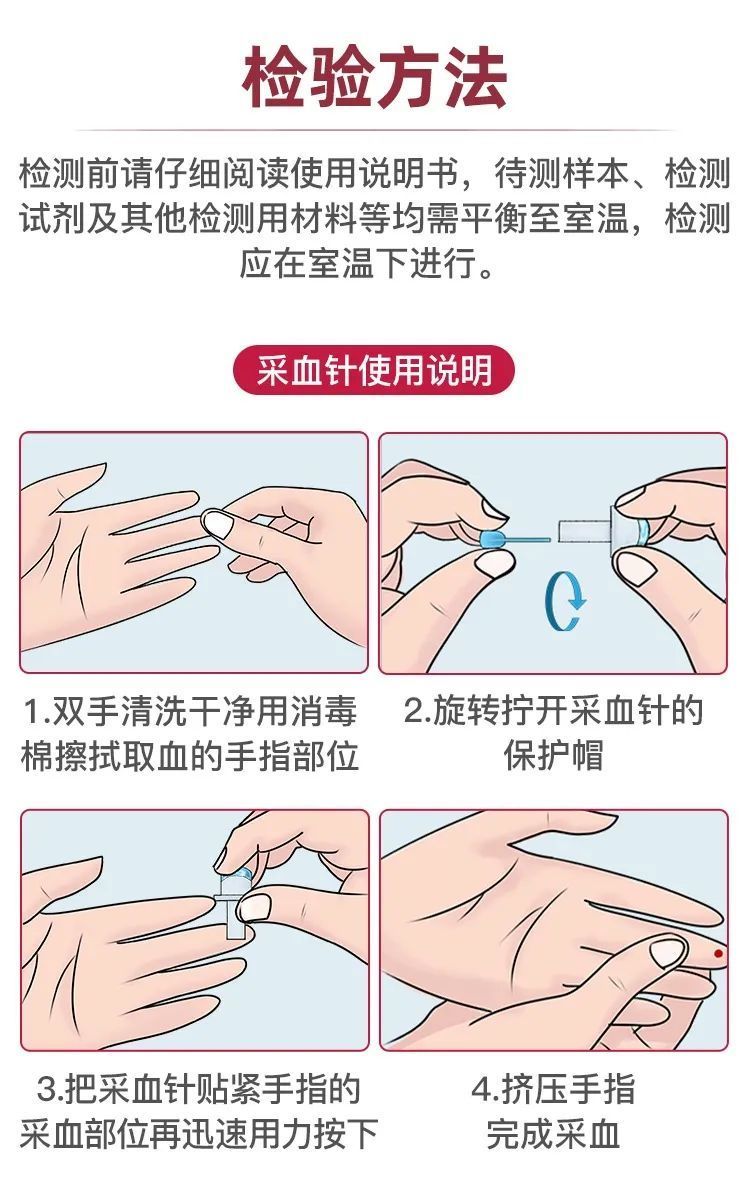 检验方法

检测前请仔细阅读使用说明书，待测样本、检测试剂及其他检测用材料等均需平衡至室温，检测应在室温下进行。

采血针使用说明

1.双手清洗干净用消毒棉擦拭取血的手指部位

2.旋转拧开采血针的保护帽

3.把采血针贴紧手指的采血部位再迅速用力按下

4.挤压手指完成采血